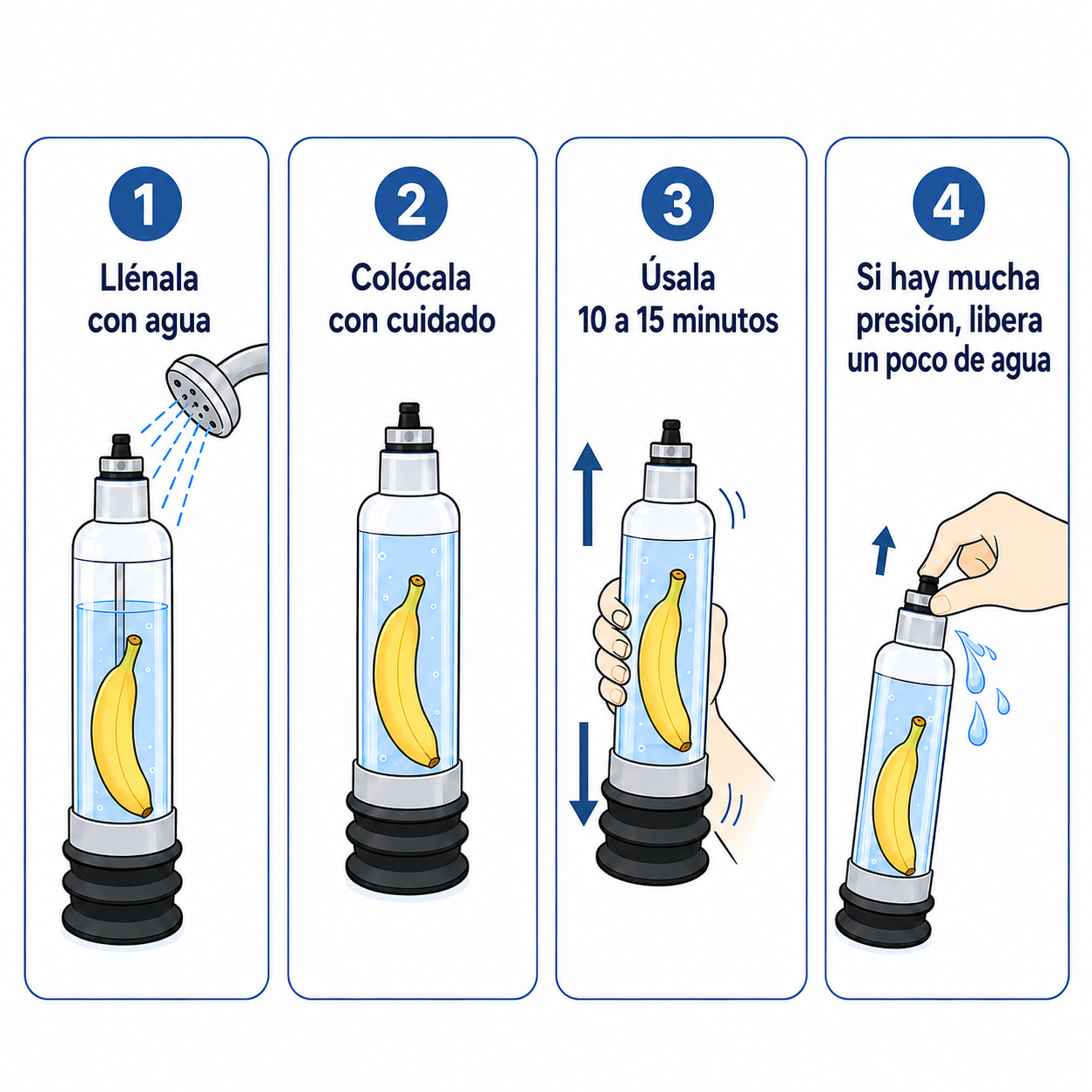 1
Llénala con agua

2
Colócala con cuidado

3
Úsala 10 a 15 minutos

4
Si hay mucha presión, libera un poco de agua